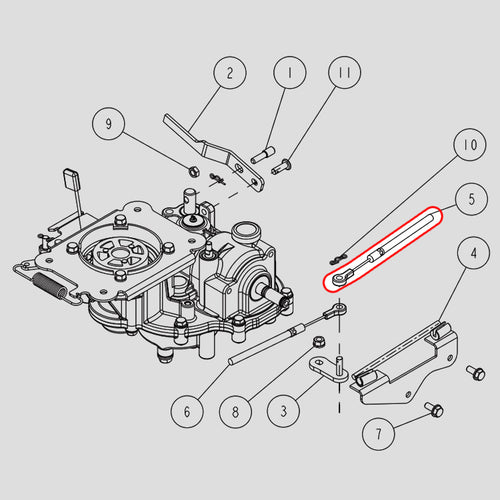 2
1
11
9
10
5
4
6
8
3
7