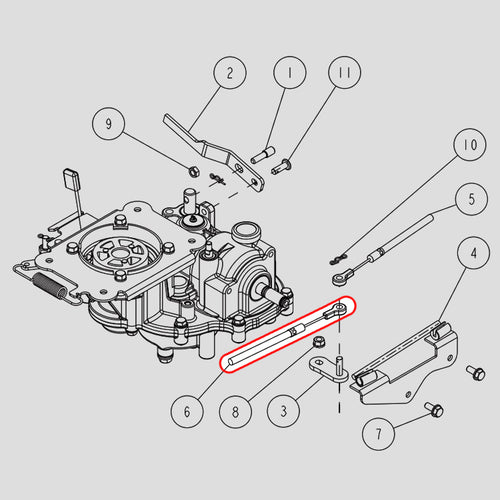 2
1
11
9
10
5
4
6
8
3
7