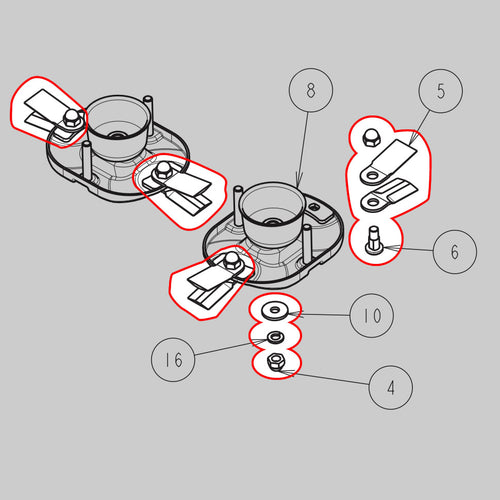 8
5
6
10
16
4