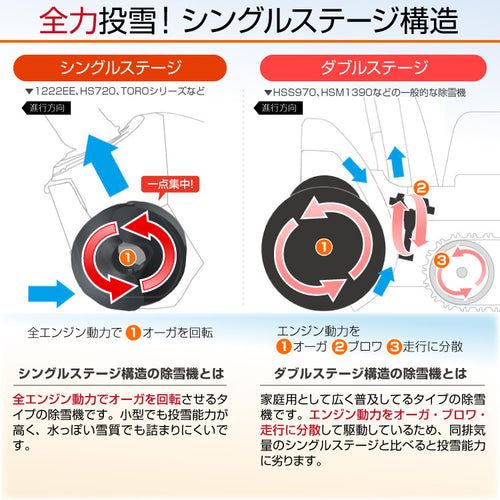 全力投雪！シングルステージ構造

シングルステージ

▼1222EE、HS720、TOROシリーズなど

進行方向

一点集中!

1

全エンジン動力で 1 オーガを回転

シングルステージ構造の除雪機とは

全エンジン動力でオーガを回転させるタイプの除雪機です。小型でも投雪能力が高く、水っぽい雪質でも詰まりにくいです。

ダブルステージ

▼HSS970、HSM1390などの一般的な除雪機

進行方向

1

2

3

エンジン動力を
1 オーガ 2 ブロワ 3 走行に分散

ダブルステージ構造の除雪機とは

家庭用として広く普及してるタイプの除雪機です。エンジン動力をオーガ・ブロワ・走行に分散して駆動しているため、同排気量のシングルステージと比べると投雪能力に劣ります。