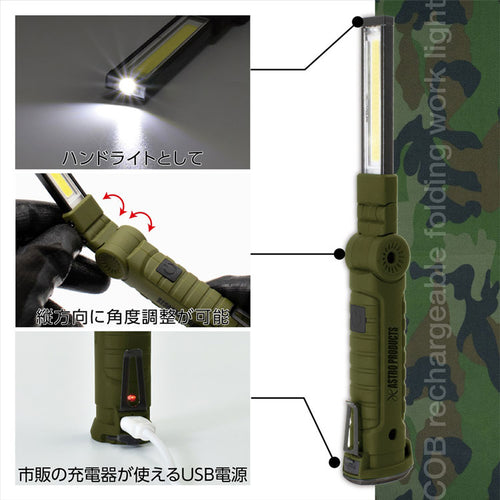 ハンドライトとして

縦方向に角度調整が可能

市販の充電器が使えるUSB電源

ASTRO PRODUCTS

COB rechargeable folding work light