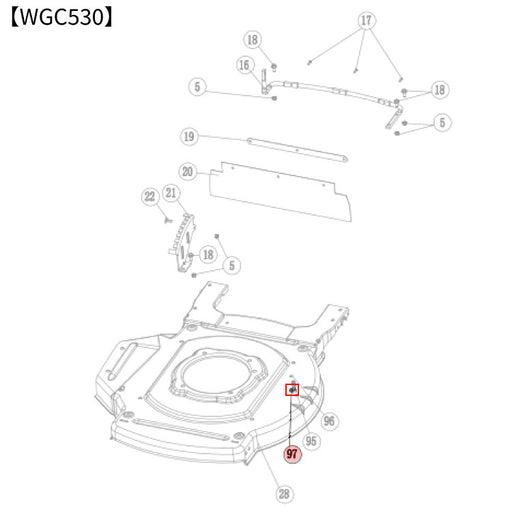 【WGC530】

17
18
16
5
18
5
19
20
22
21
18
5
96
95
97
28