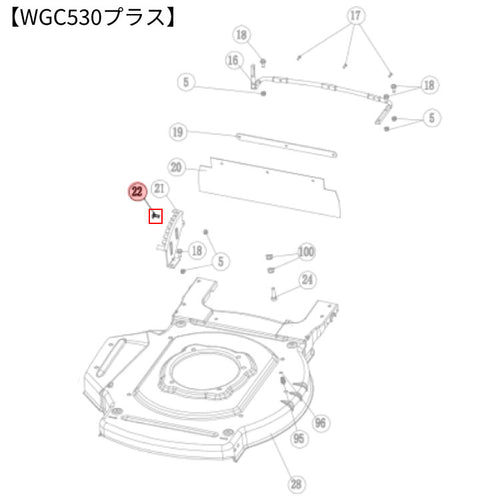 【WGC530プラス】

17
18
16
5
18
5
19
20
22
21
18
5
100
24
96
95
28