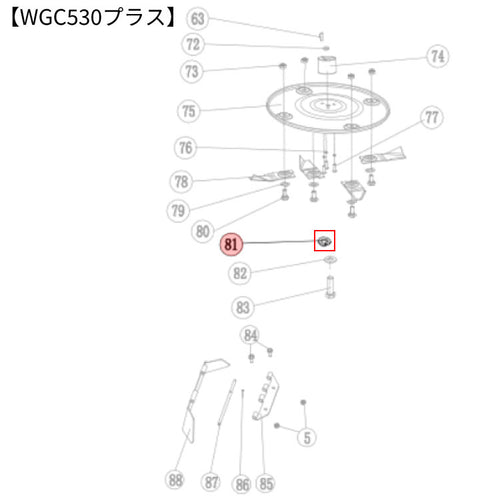 【WGC530プラス】

63
72
73
74
75
77
76
78
79
80
81
82
83
84
5
88
87
86
85