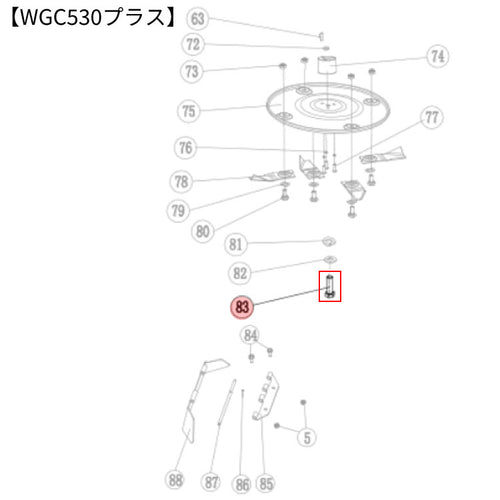 【WGC530プラス】

63
72
73
74
75
77
76
78
79
80
81
82
83
84
5
88
87
86
85