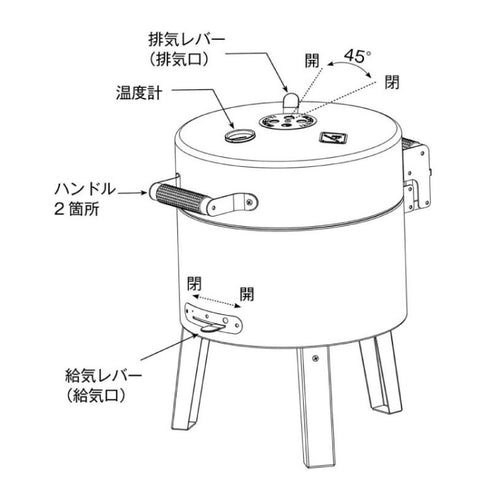 排気レバー
（排気口）

開

45°

閉

温度計

ハンドル
２箇所

閉

開

給気レバー
（給気口）