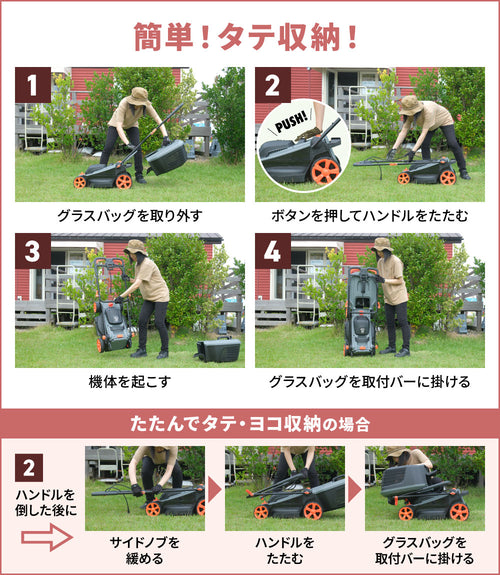 簡単！タテ収納！

1

グラスバッグを取り外す

2

PUSH!

ボタンを押してハンドルをたたむ

3

機体を起こす

4

グラスバッグを取付バーに掛ける

たたんでタテ・ヨコ収納の場合

2

ハンドルを倒した後に

サイドノブを緩める

ハンドルをたたむ

グラスバッグを取付バーに掛ける