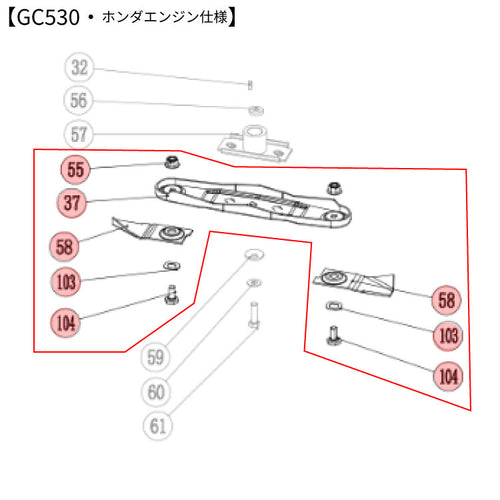 【GC530 ・ ホンダエンジン仕様】

32
56
57
55
37
58
103
104
59
60
61
58
103
104