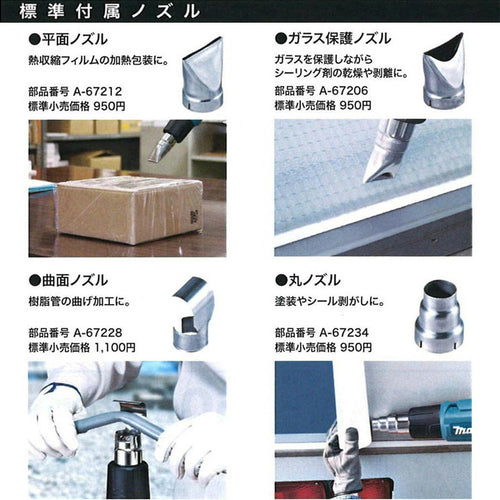 標準付属ノズル

●平面ノズル

熱収縮フィルムの加熱包装に。

部品番号 A-67212
標準小売価格 950円

●ガラス保護ノズル

ガラスを保護しながら
シーリング剤の乾燥や剥離に。

部品番号 A-67206
標準小売価格 950円

●曲面ノズル

樹脂管の曲げ加工に。

部品番号 A-67228
標準小売価格 1,100円

●丸ノズル

塗装やシール剥がしに。

部品番号 A-67234
標準小売価格 950円

ma