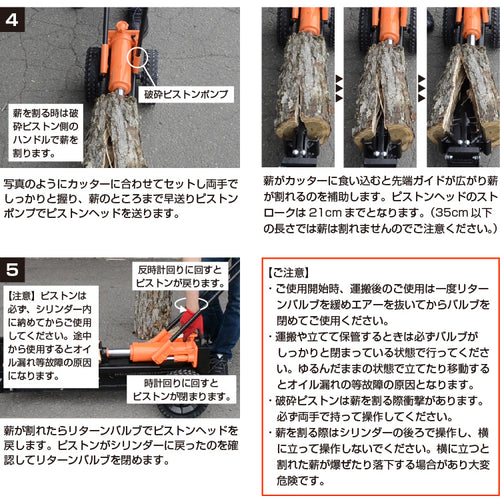 4

破砕ピストンポンプ

薪を割る時は破砕ピストン側のハンドルで薪を割ります。

写真のようにカッターに合わせてセットし両手でしっかりと握り、薪のところまで早送りピストンポンプでピストンヘッドを送ります。

薪がカッターに食い込むと先端ガイドが広がり薪が割れるのを補助します。ピストンヘッドのストロークは 21cm までとなります。（35cm 以下の長さでは薪は割れませんのでご注意ください。）

5

反時計回りに回すとピストンが戻ります。

【注意】ピストンは必ず、シリンダー内に納めてからご使用してください。途中から使用するとオイル漏れ等故障の原因になります。

時計回りに回すとピストンが閉まります。

薪が割れたらリターンバルブでピストンヘッドを戻します。ピストンがシリンダーに戻ったのを確認してリターンバルブを閉めます。

【ご注意】
・ご使用開始時、運搬後のご使用は一度リターンバルブを緩めエアーを抜いてからバルブを閉めてご使用ください。
・運搬や立てて保管するときは必ずバルブがしっかりと閉まっている状態で行ってください。ゆるんだままの状態で立てたり移動するとオイル漏れの等故障の原因となります。
・破砕ピストンは薪を割る際衝撃があります。必ず両手で持って操作してください。
・薪を割る際はシリンダーの後ろで操作し、横に立って操作しないでください。横に立つと割れた薪が爆ぜたり落下する場合があり大変危険です。