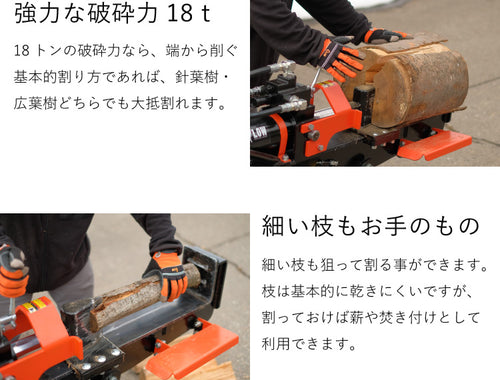 強力な破砕力 18 t

18 トンの破砕力なら、端から削ぐ基本的割り方であれば、針葉樹・広葉樹どちらでも大抵割れます。

LOW

細い枝もお手のもの

細い枝も狙って割る事ができます。枝は基本的に乾きにくいですが、割っておけば薪や焚き付けとして利用できます。