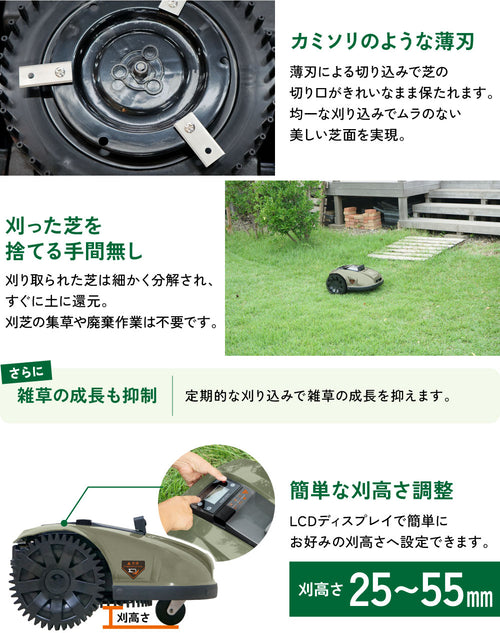 カミソリのような薄刃

薄刃による切り込みで芝の切り口がきれいなまま保たれます。均一な刈り込みでムラのない美しい芝面を実現。

刈った芝を捨てる手間無し

刈り取られた芝は細かく分解され、すぐに土に還元。刈芝の集草や廃棄作業は不要です。

さらに
雑草の成長も抑制

定期的な刈り込みで雑草の成長を抑えます。

簡単な刈高さ調整

LCDディスプレイで簡単にお好みの刈高さへ設定できます。

刈高さ 25~55㎜

刈高さ