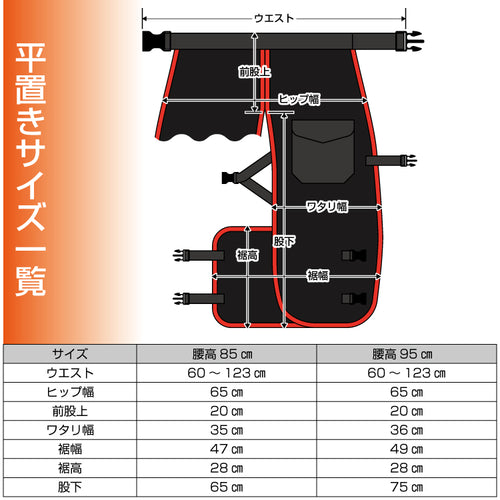 平置きサイズ一覧

ウエスト

前股上

ヒップ幅

ワタリ幅

股下

裾高

裾幅

| サイズ | 腰高 85 ㎝ | 腰高 95 ㎝ |
|---|---|---|
| ウエスト | 60 ～ 123 ㎝ | 60 ～ 123 ㎝ |
| ヒップ幅 | 65 ㎝ | 65 ㎝ |
| 前股上 | 20 ㎝ | 20 ㎝ |
| ワタリ幅 | 35 ㎝ | 36 ㎝ |
| 裾幅 | 47 ㎝ | 49 ㎝ |
| 裾高 | 28 ㎝ | 28 ㎝ |
| 股下 | 65 ㎝ | 75 ㎝ |