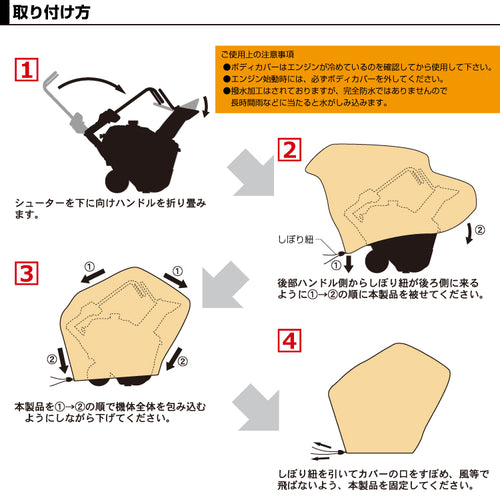 取り付け方

ご使用上の注意事項
●ボディカバーはエンジンが冷めているのを確認してから使用して下さい。
●エンジン始動時には、必ずボディカバーを外してください。
●撥水加工はされておりますが、完全防水ではありませんので長時間雨などに当たると水がしみ込みます。

1

シューターを下に向けハンドルを折り畳みます。

2

しぼり紐

①

②

後部ハンドル側からしぼり紐が後ろ側に来るように①→②の順に本製品を被せてください。

3

①

①

②

②

本製品を①→②の順で機体全体を包み込むようにしながら下げてください。

4

しぼり紐を引いてカバーの口をすぼめ、風等で飛ばないよう、本製品を固定してください。