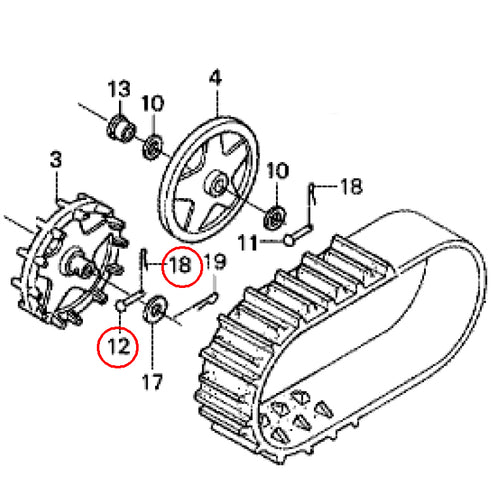 13
10
4
3
10
18
11
18
19
12
17