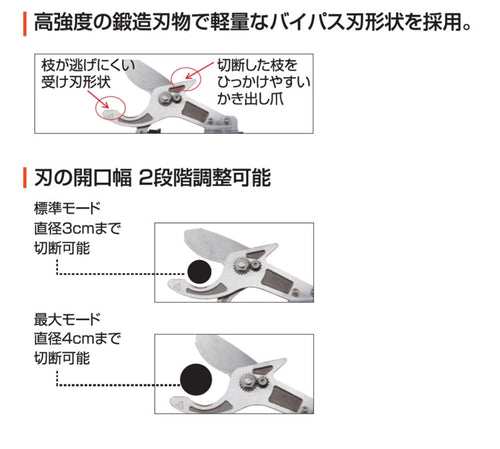 高強度の鍛造刃物で軽量なバイパス刃形状を採用。

枝が逃げにくい受け刃形状

切断した枝をひっかけやすいかき出し爪

刃の開口幅 2段階調整可能

標準モード
直径3cmまで
切断可能

最大モード
直径4cmまで
切断可能