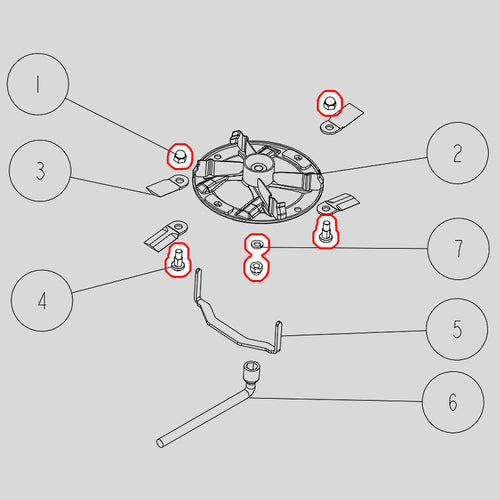 1
2
3
7
4
5
6