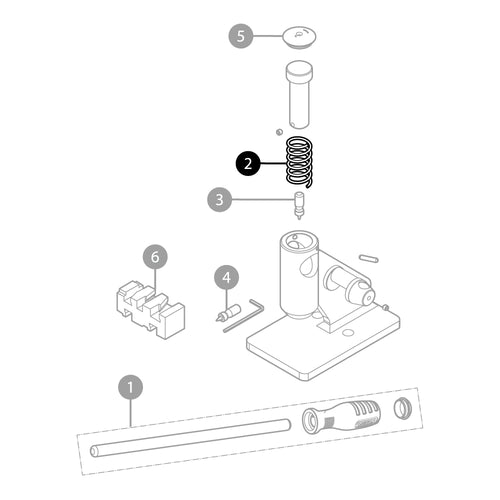 5
2
3
6
4
1