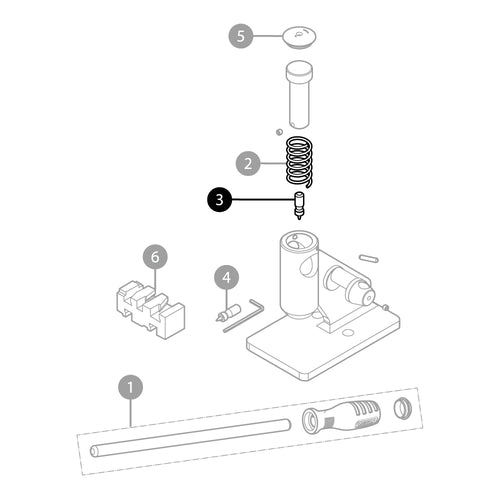 5

2

3

6

4

1