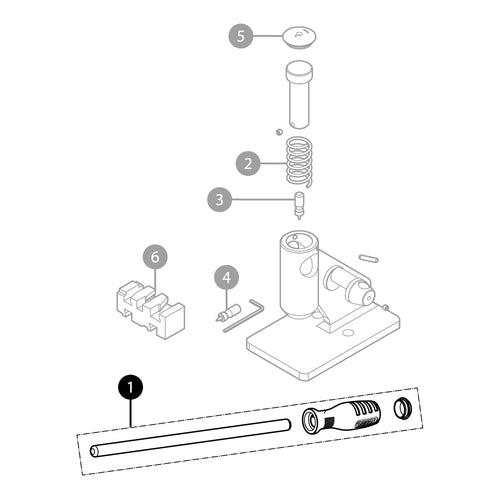 5
2
3
6
4
1