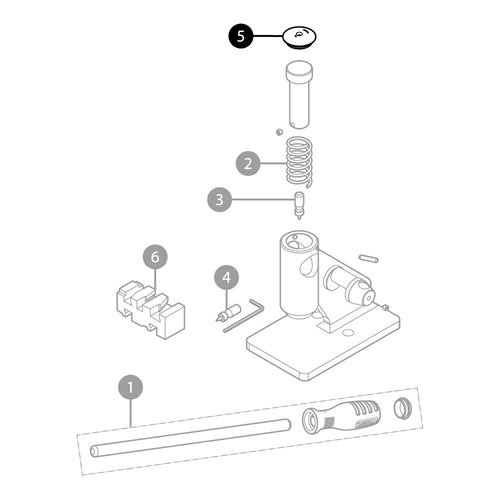 5
2
3
6
4
1